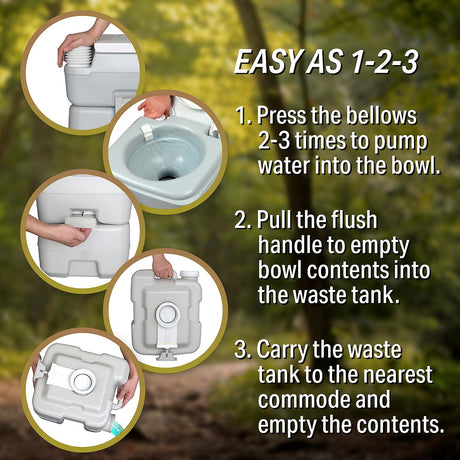 EASY AS 1-2-3

1. Press the bellows 2-3 times to pump water into the bowl.

2. Pull the flush handle to empty bowl contents into the waste tank.

3. Carry the waste tank to the nearest commode and empty the contents.